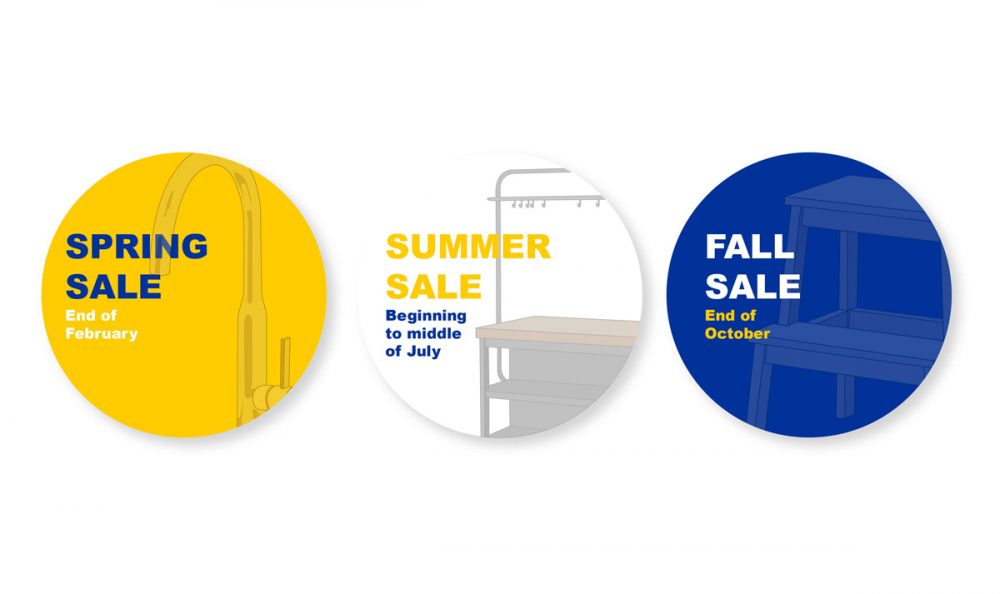 SPRING SALE
End of February

SUMMER SALE
Beginning to middle of July

FALL SALE
End of October