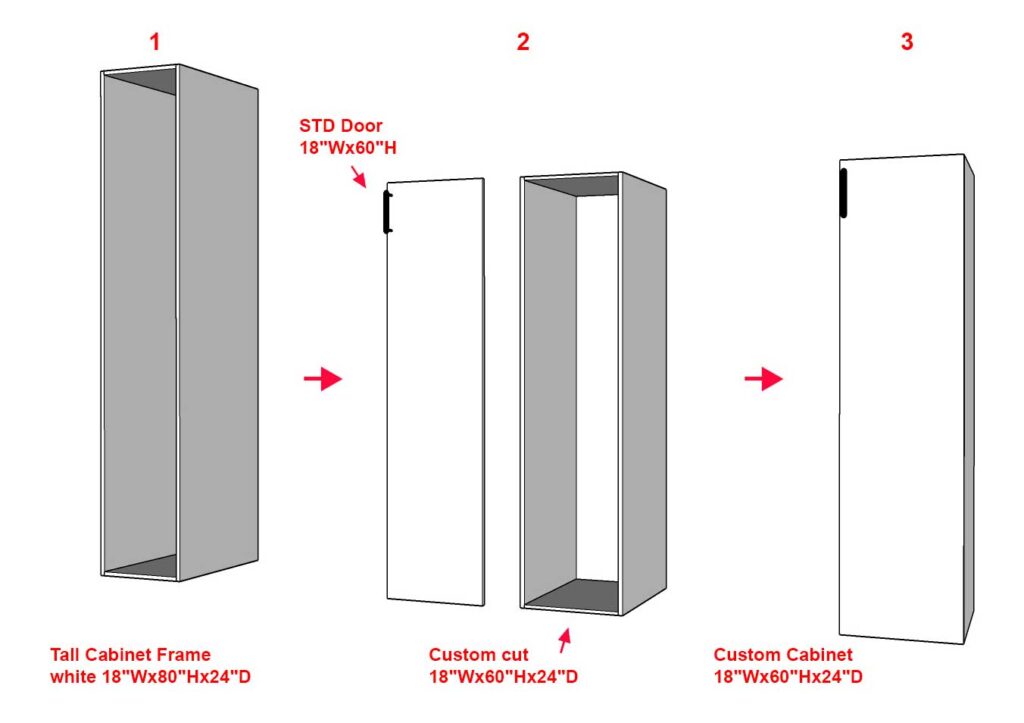 1

2

3

STD Door
18"Wx60"H

Tall Cabinet Frame
white 18"Wx80"Hx24"D

Custom cut
18"Wx60"Hx24"D

Custom Cabinet
18"Wx60"Hx24"D