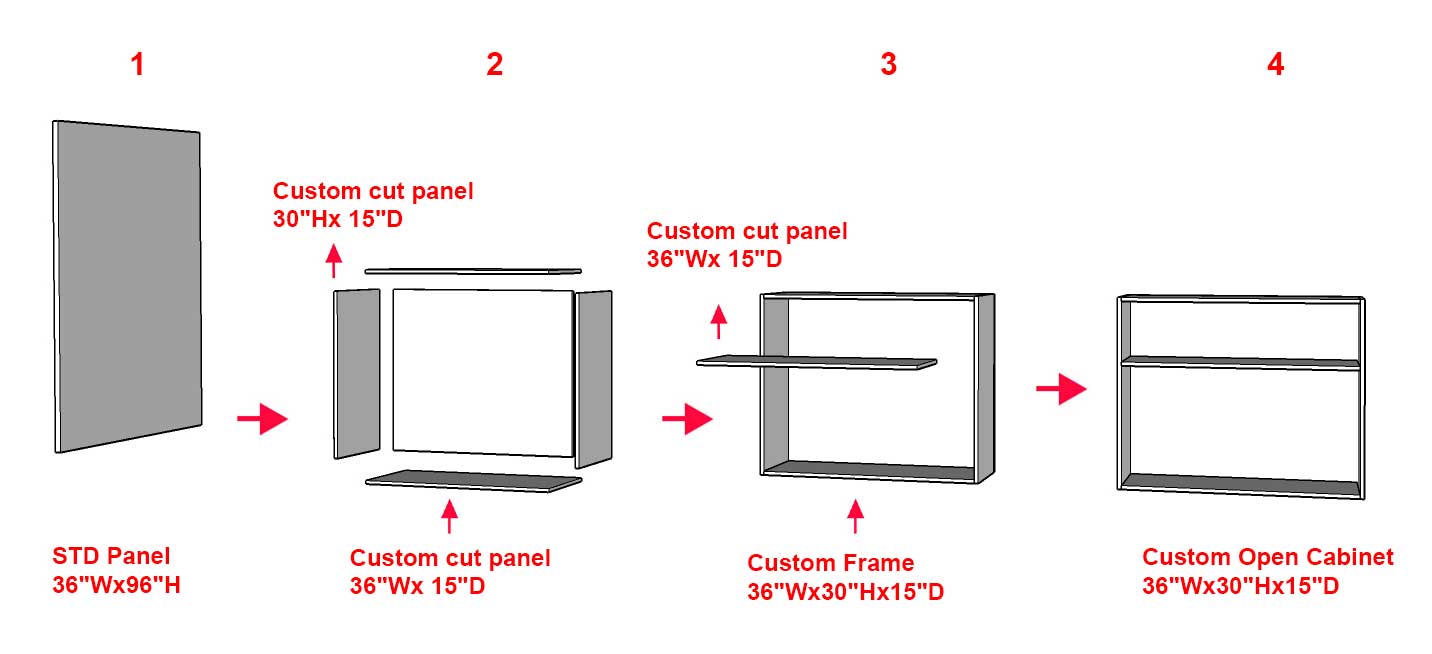 1

2

3

4

Custom cut panel
30"Hx 15"D

Custom cut panel
36"Wx 15"D

STD Panel
36"Wx96"H

Custom cut panel
36"Wx 15"D

Custom Frame
36"Wx30"Hx15"D

Custom Open Cabinet
36"Wx30"Hx15"D